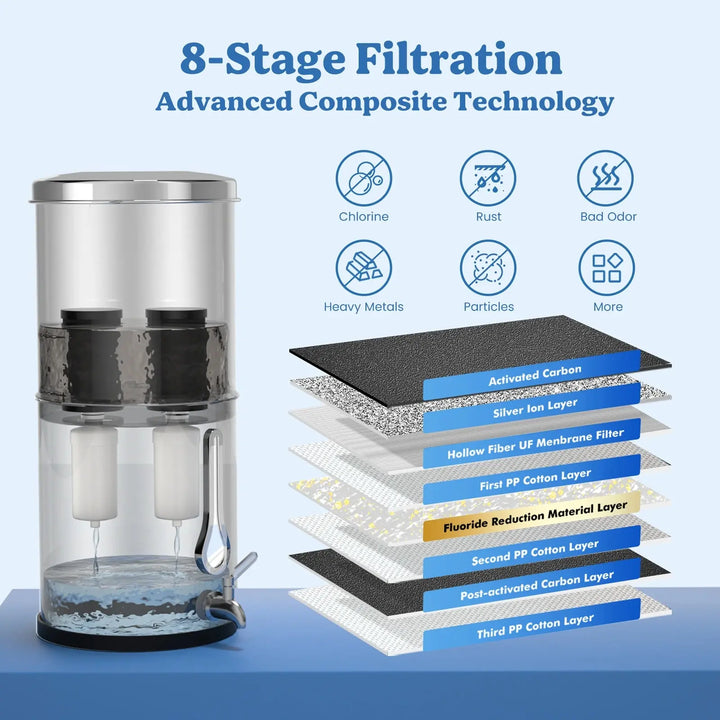 8-Stage Filtration
Advanced Composite Technology

Chlorine
Rust
Bad Odor
Heavy Metals
Particles
More

Activated Carbon
Silver Ion Layer
Hollow Fiber UF Menbrane Filter
First PP Cotton Layer
Fluoride Reduction Material Layer
Second PP Cotton Layer
Post-activated Carbon Layer
Third PP Cotton Layer