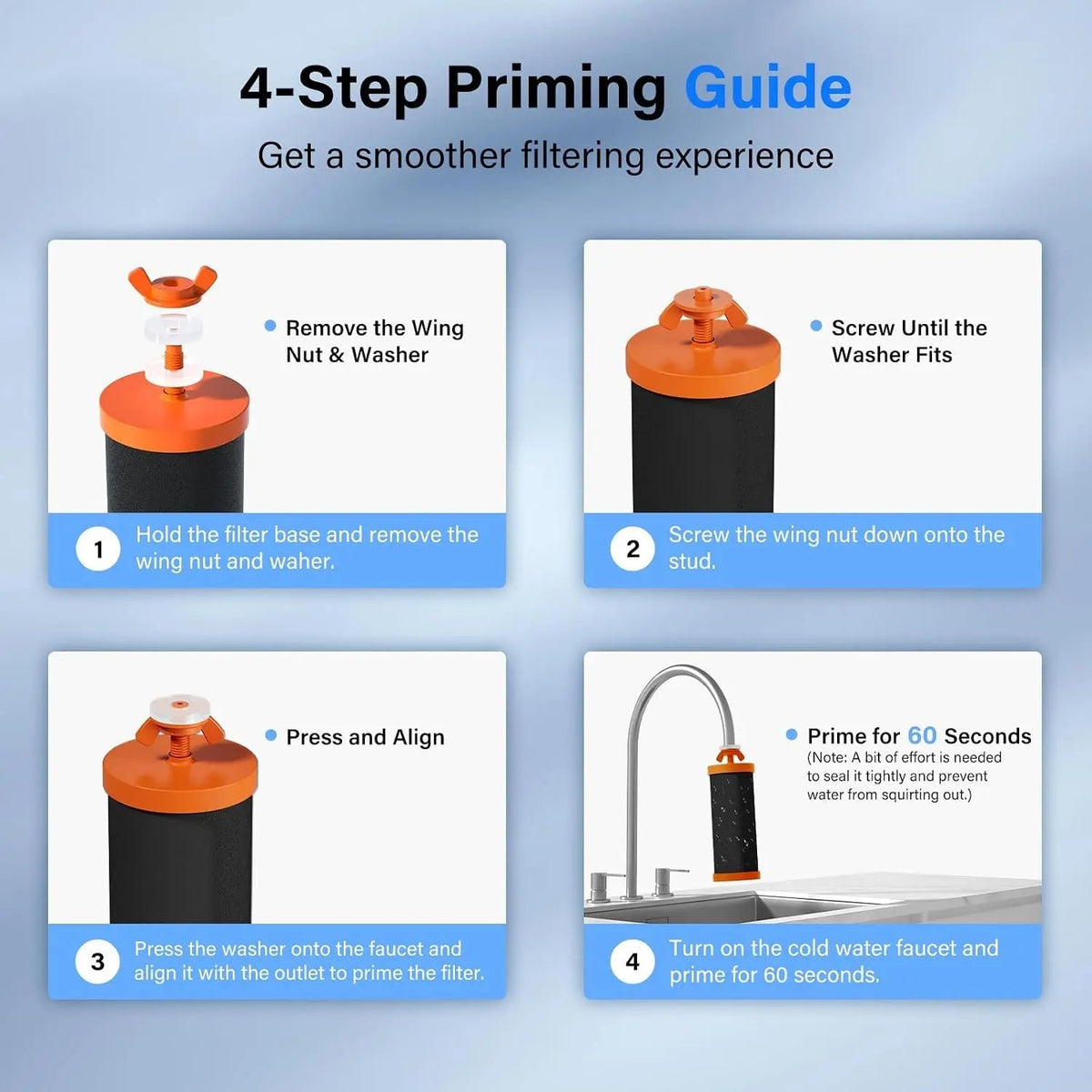 4-Step Priming Guide

Get a smoother filtering experience

Remove the Wing Nut & Washer

1 Hold the filter base and remove the wing nut and waher.

Screw Until the Washer Fits

2 Screw the wing nut down onto the stud.

Press and Align

3 Press the washer onto the faucet and align it with the outlet to prime the filter.

Prime for 60 Seconds
(Note: A bit of effort is needed to seal it tightly and prevent water from squirting out.)

4 Turn on the cold water faucet and prime for 60 seconds.