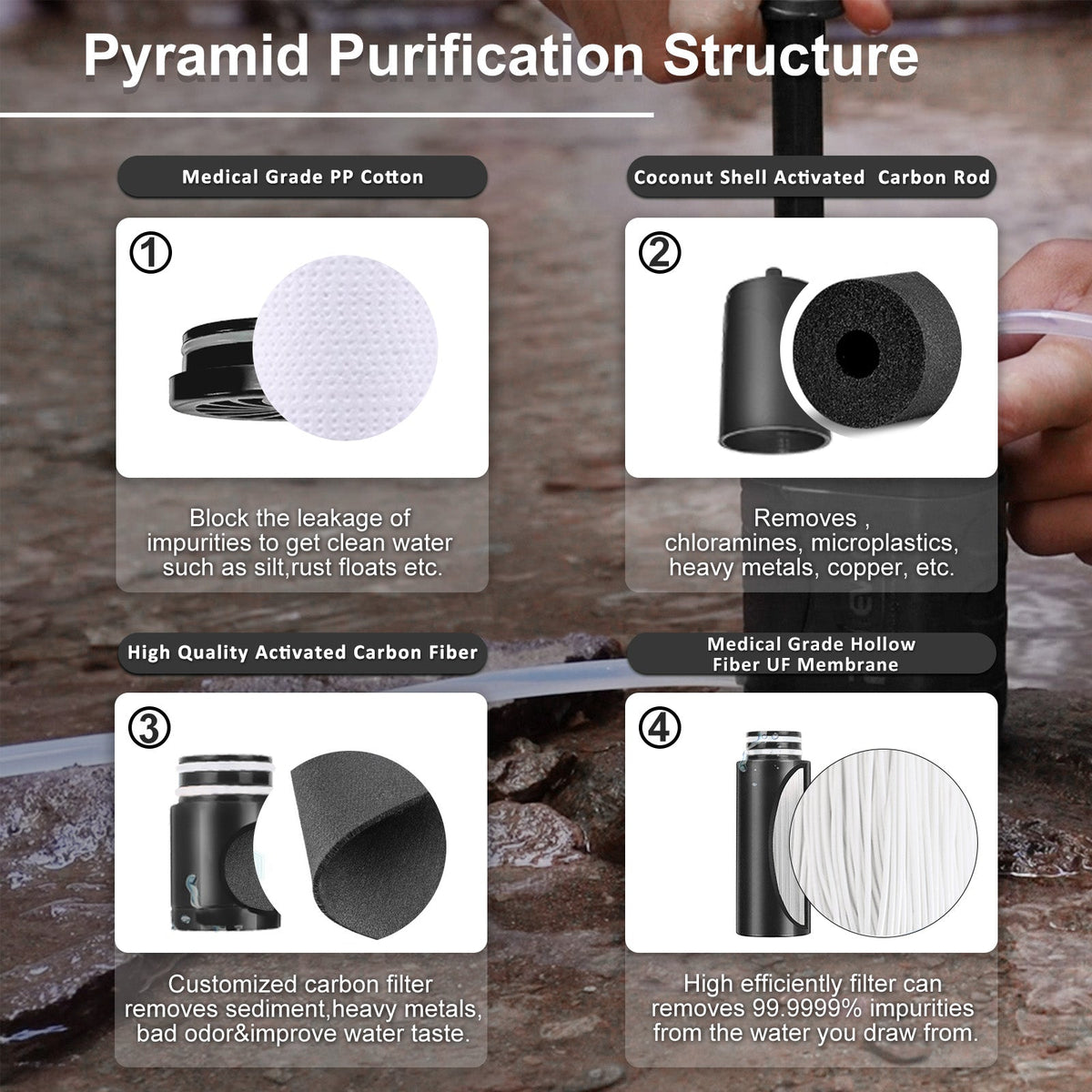 Pyramid Purification Structure

Medical Grade PP Cotton

①

Block the leakage of impurities to get clean water such as silt,rust floats etc.

Coconut Shell Activated Carbon Rod

②

Removes , chloramines, microplastics, heavy metals, copper, etc.

High Quality Activated Carbon Fiber

③

Customized carbon filter removes sediment,heavy metals, bad odor&improve water taste.

Medical Grade Hollow Fiber UF Membrane

④

High efficiently filter can removes 99.9999% impurities from the water you draw from.