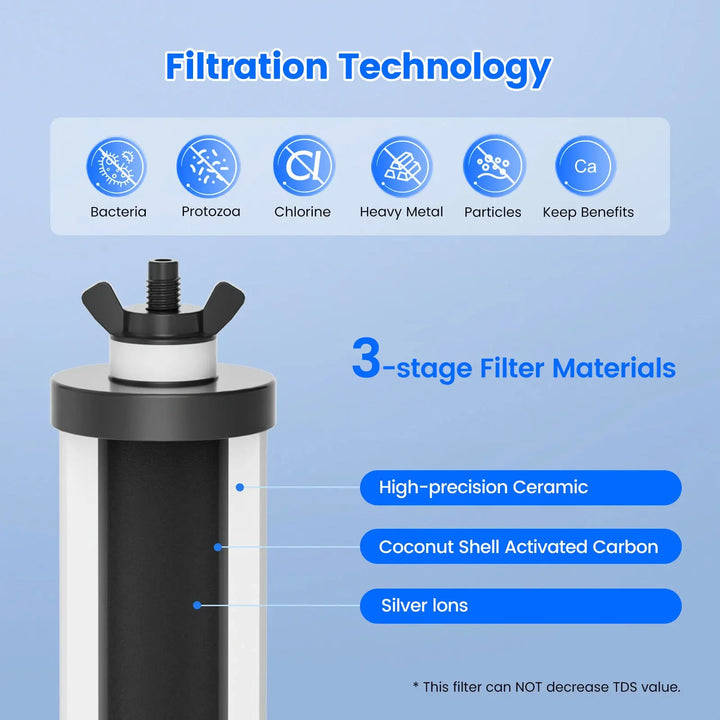 Filtration Technology

Cl

Ca

Bacteria Protozoa Chlorine Heavy Metal Particles Keep Benefits

3-stage Filter Materials

High-precision Ceramic

Coconut Shell Activated Carbon

Silver Ions

* This filter can NOT decrease TDS value.