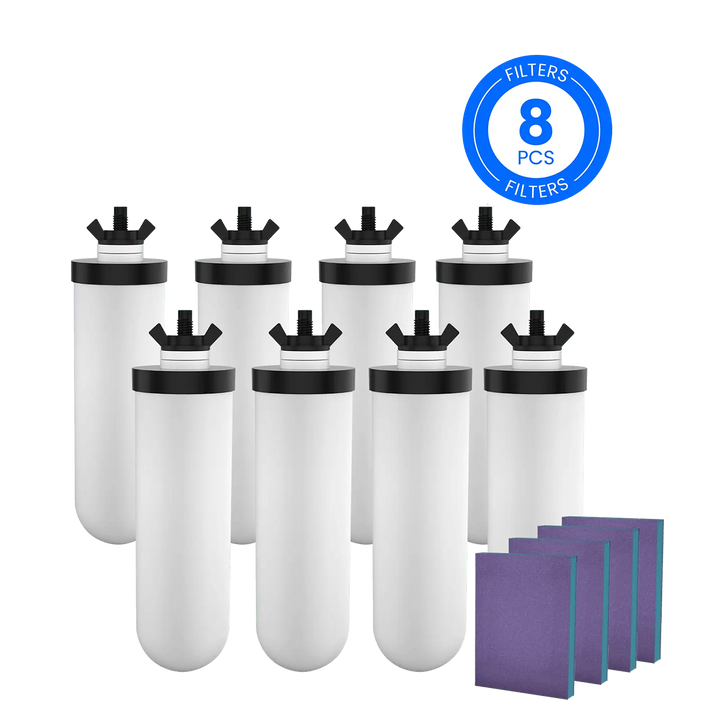 FILTERS
8
PCS
FILTERS