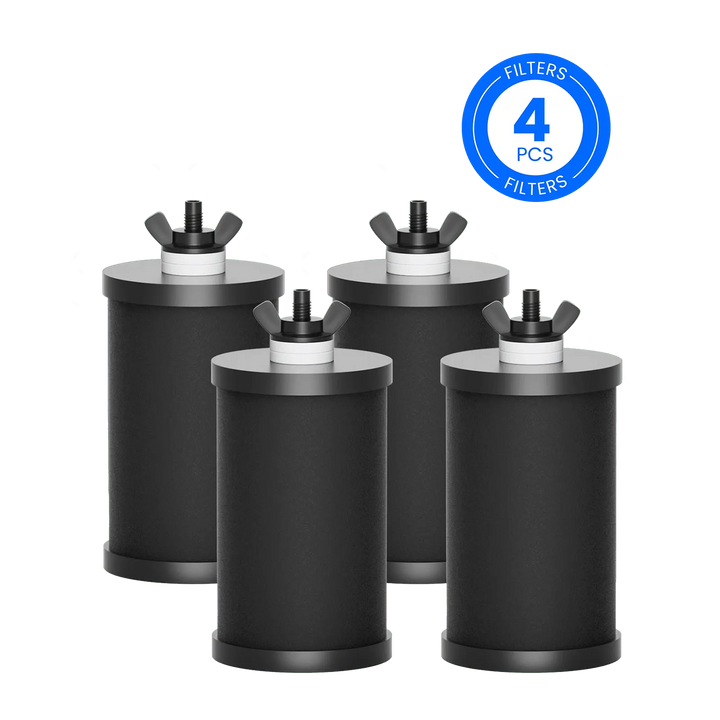 FILTERS
4
PCS
FILTERS