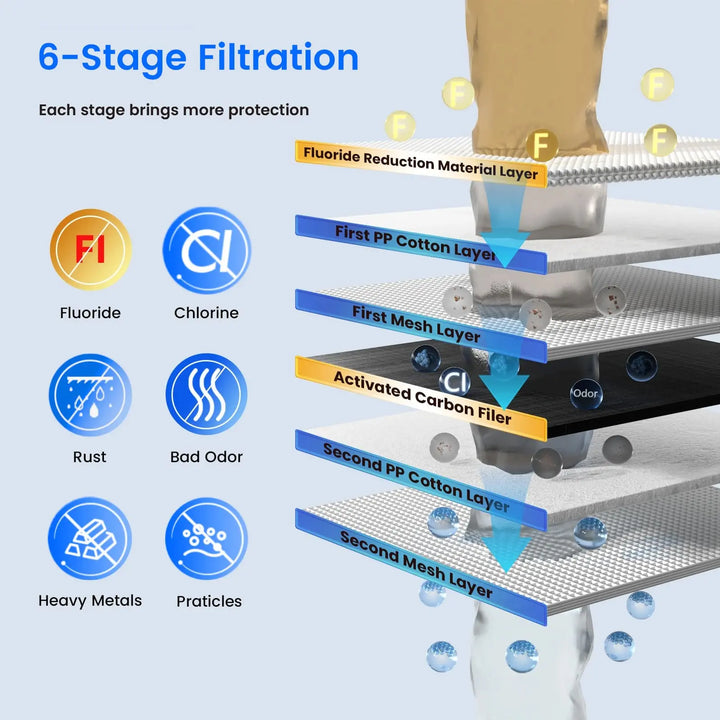 6-Stage Filtration

Each stage brings more protection

Fl
Fluoride

Cl
Chlorine

Rust

Bad Odor

Heavy Metals

Praticles

F F F F F

Fluoride Reduction Material Layer

First PP Cotton Layer

First Mesh Layer

Cl

Odor

Activated Carbon Filer

Second PP Cotton Layer

Second Mesh Layer